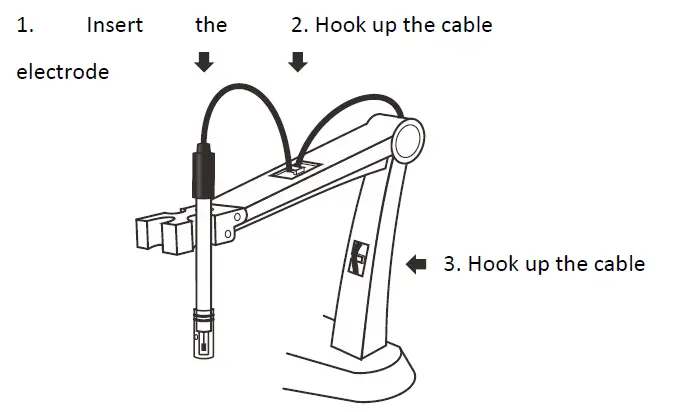 1. Insert the electrode

2. Hook up the cable

3. Hook up the cable