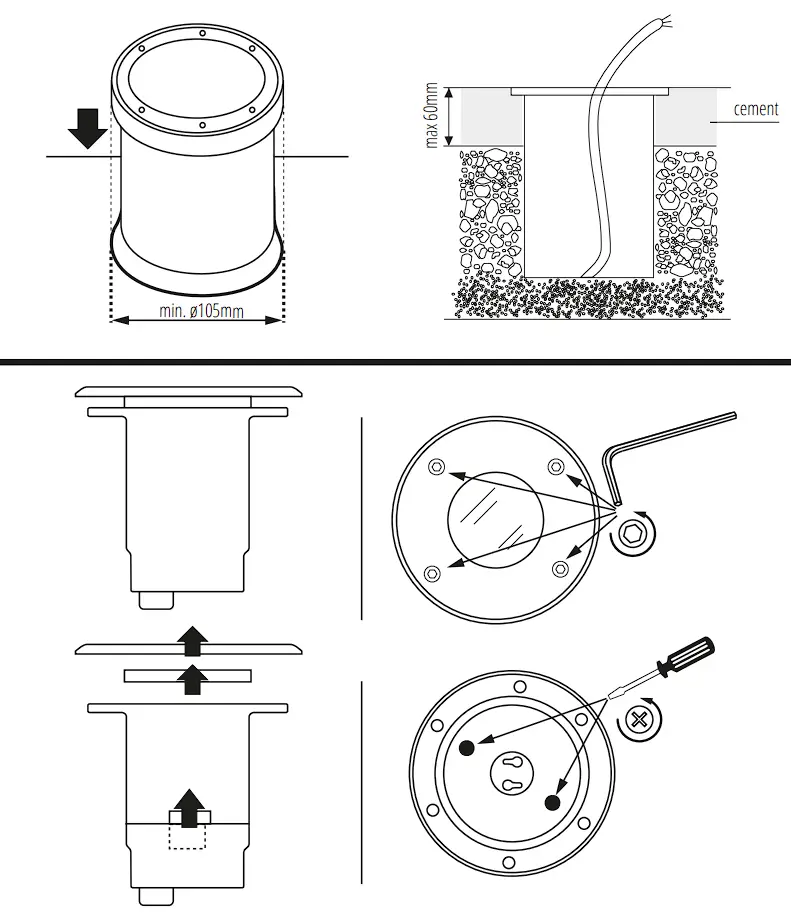 min. ø105mm

max 60mm

cement