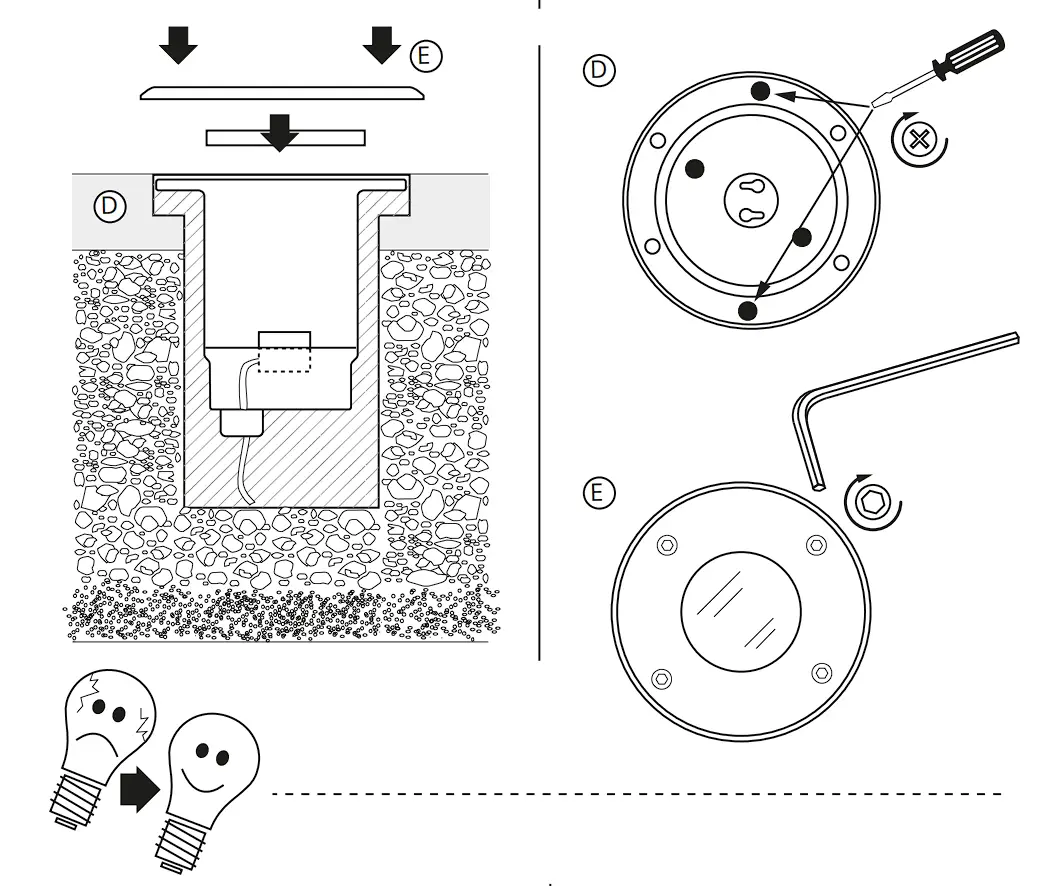 E
D
D
E