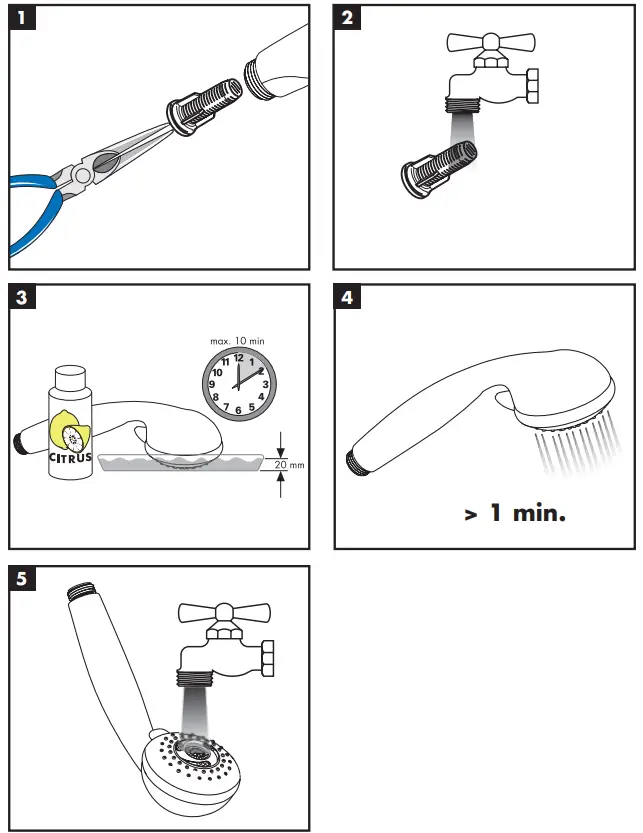 1

2

3

max. 10 min

12 1 2 3 4 5 6 7 8 9 10 11

CITRUS

20 mm

4

> 1 min.

5