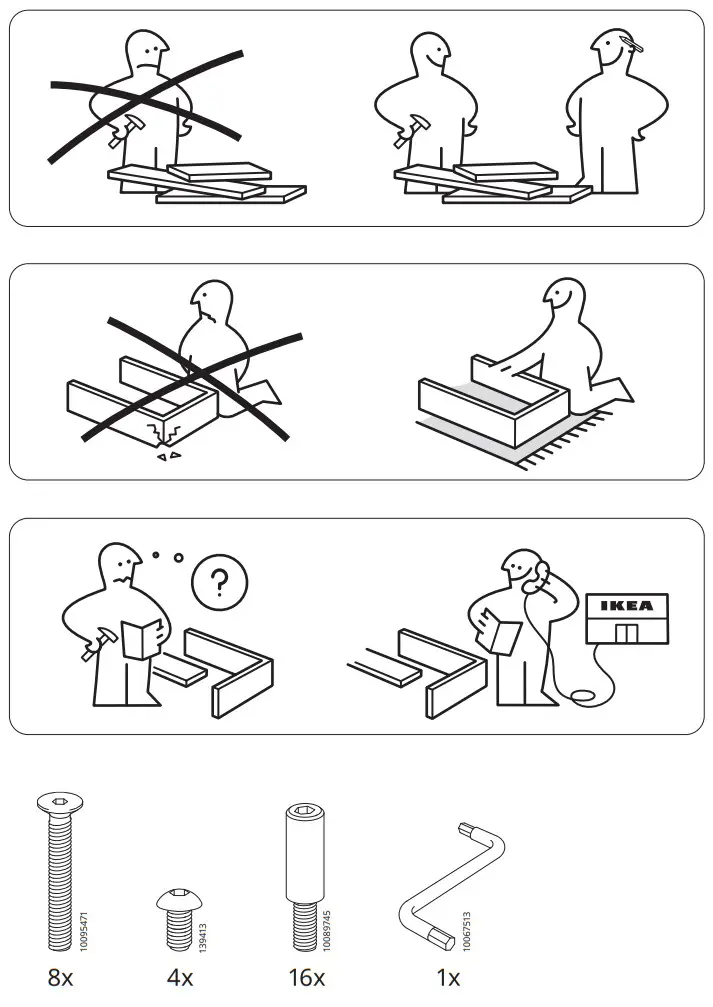 ?

IKEA

10095471
8x

139413
4x

10089745
16x

10067513
1x