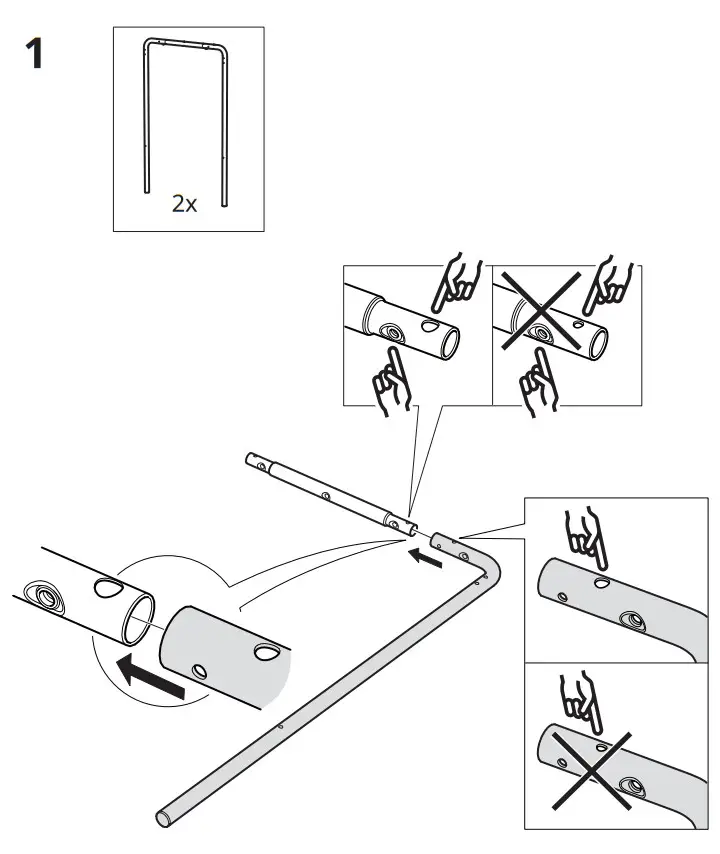 1

2x