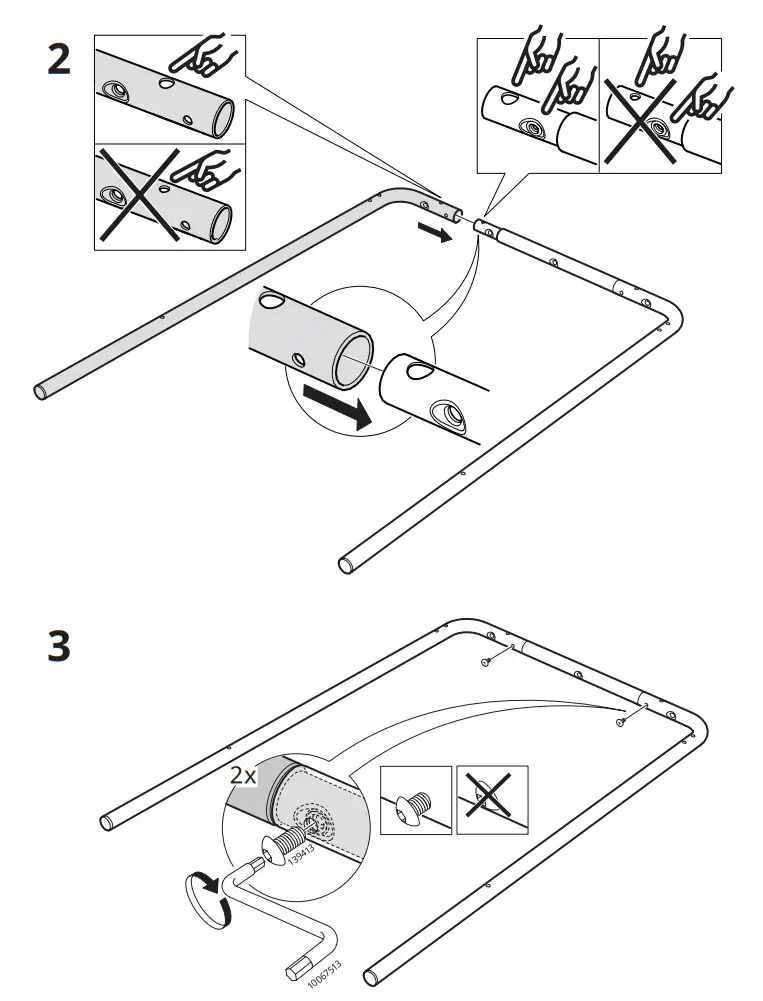 2

3

2x

139413

10067513