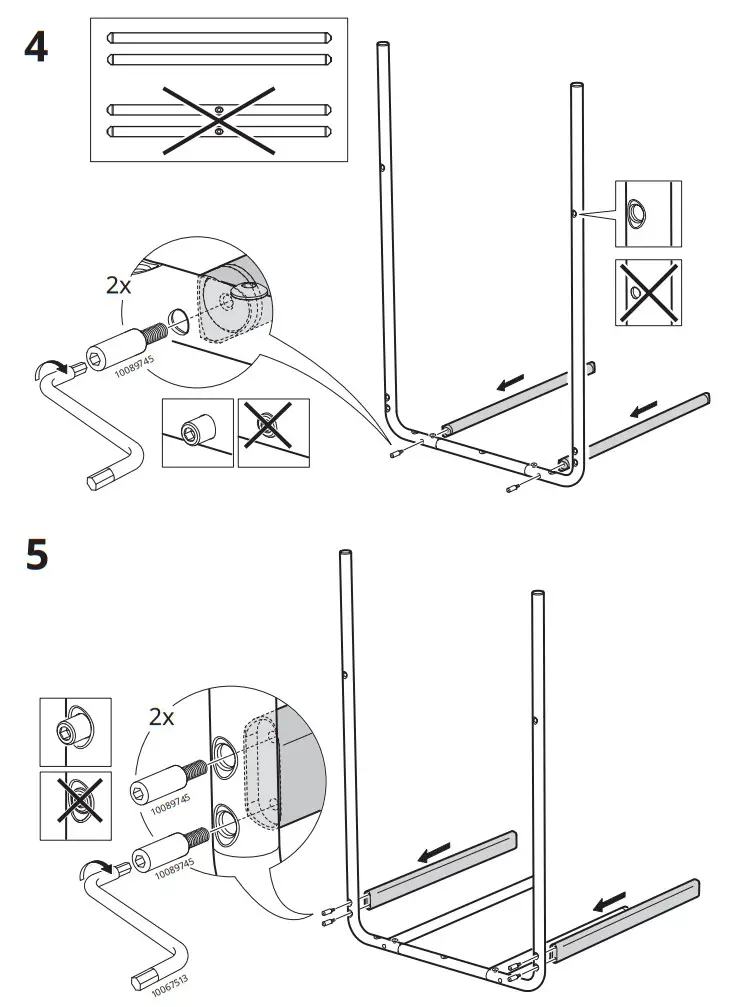 4

2x

10089745

5

2x

10089745

10089745

10067513