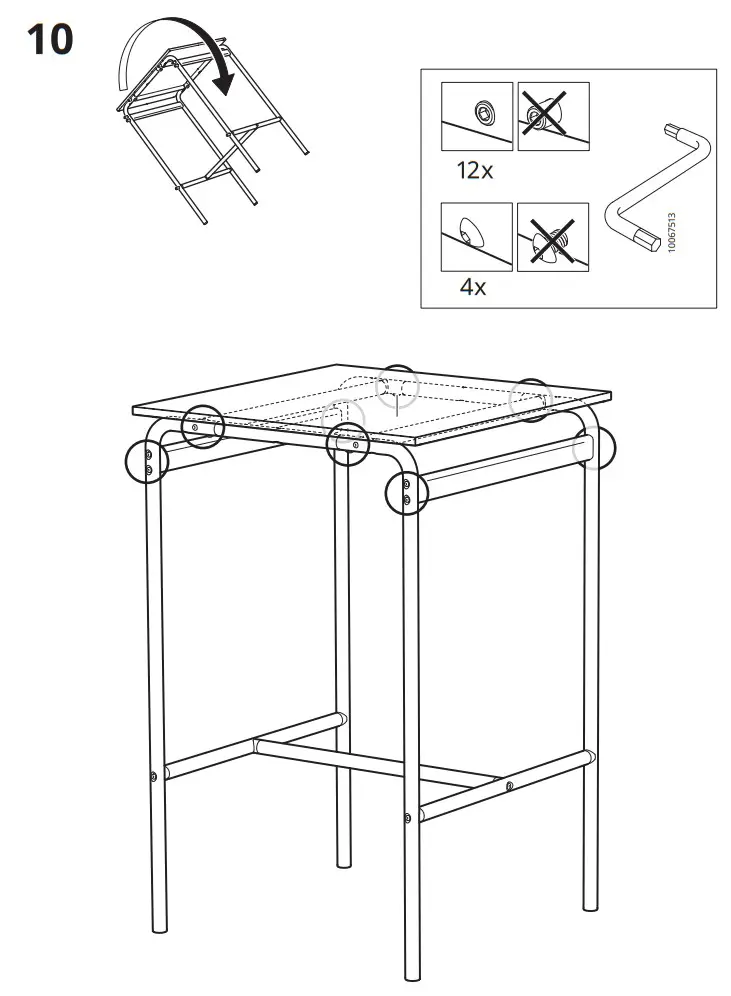 10

12x

4x

10067513