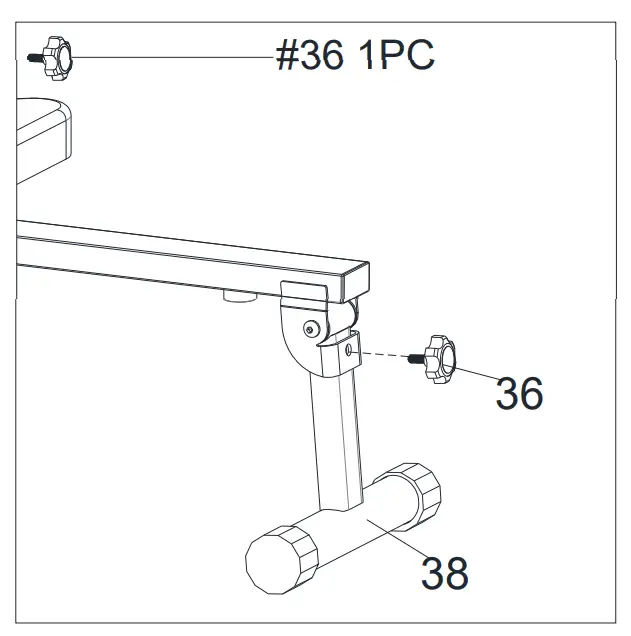 #36 1PC

36

38