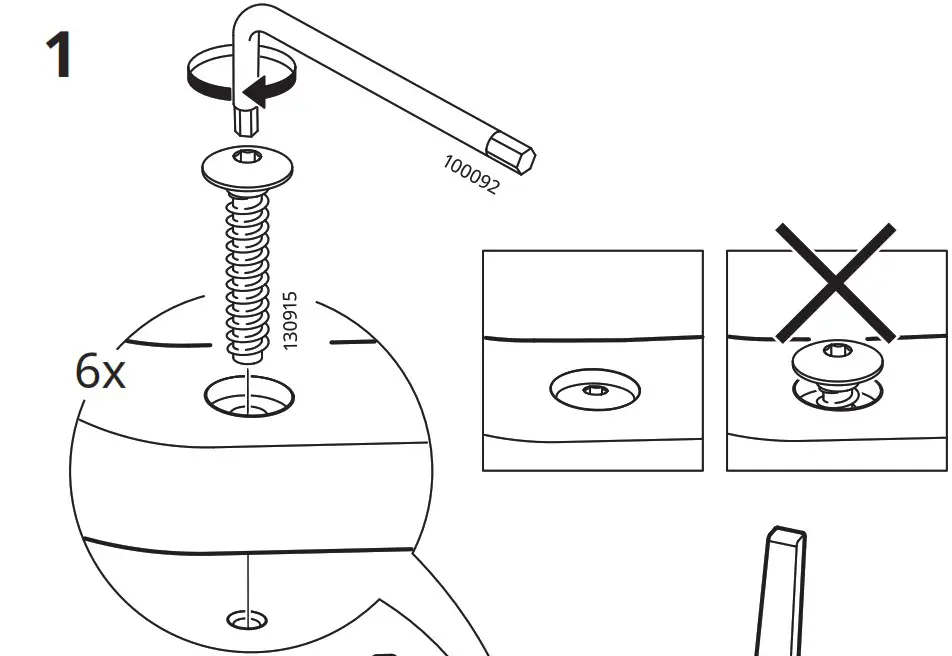 1

100092

130915

6x