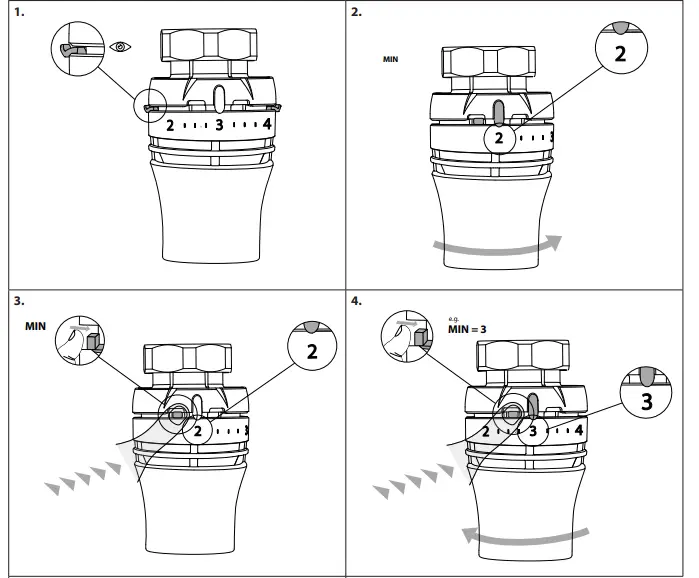 1.

2 3 4

2.

MIN

2

2 3

3.

MIN

2

2

4.

e.g.
MIN = 3

3

2 3 4