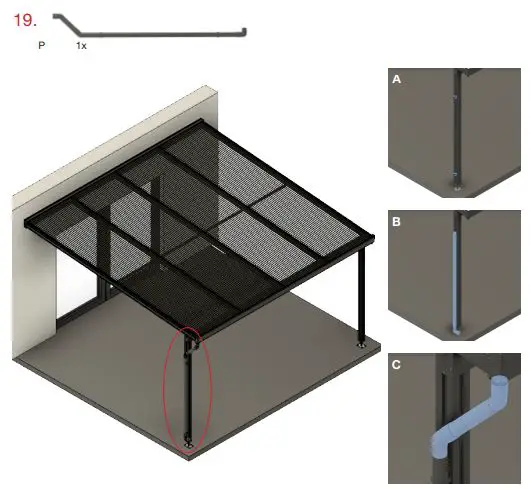 19.

P

1x

A

B

C