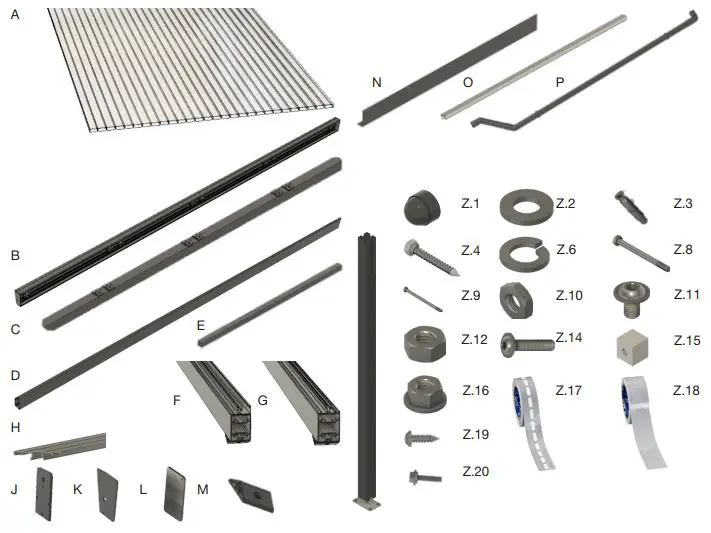 A

N
O
P

B
C
D
E
F
G
H
J
K
L
M

Z.1
Z.2
Z.3
Z.4
Z.6
Z.8
Z.9
Z.10
Z.11
Z.12
Z.14
Z.15
Z.16
Z.17
Z.18
Z.19
Z.20