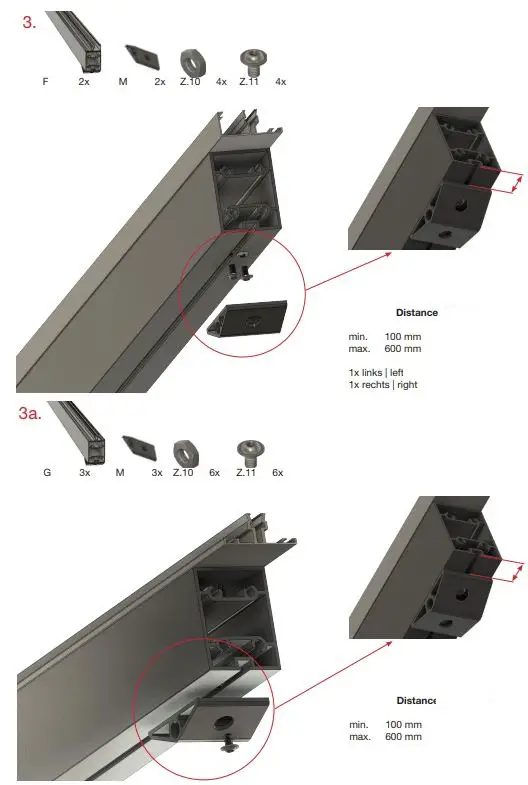 3.

F 2x M 2x Z.10 4x Z.11 4x

Distance

min. 100 mm
max. 600 mm

1x links | left
1x rechts | right

3a.

G 3x M 3x Z.10 6x Z.11 6x

Distance

min. 100 mm
max. 600 mm