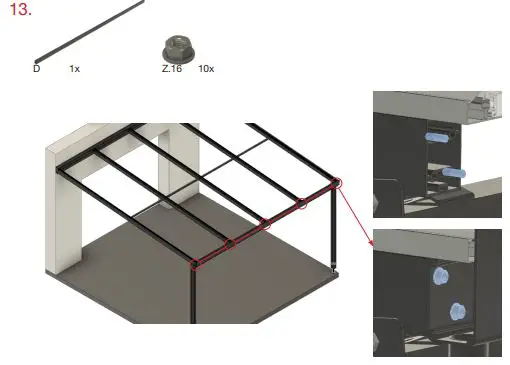 13.

D 1x

Z.16 10x