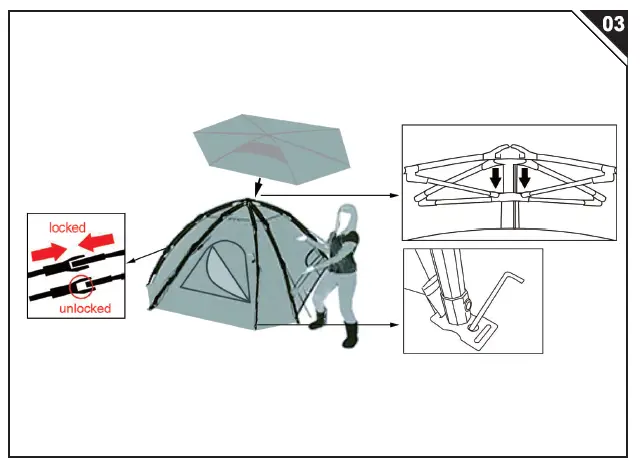 03

locked

unlocked