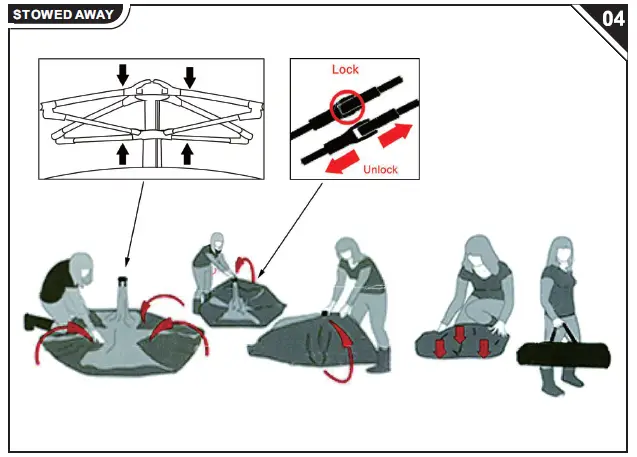 STOWED AWAY

04

Lock

Unlock