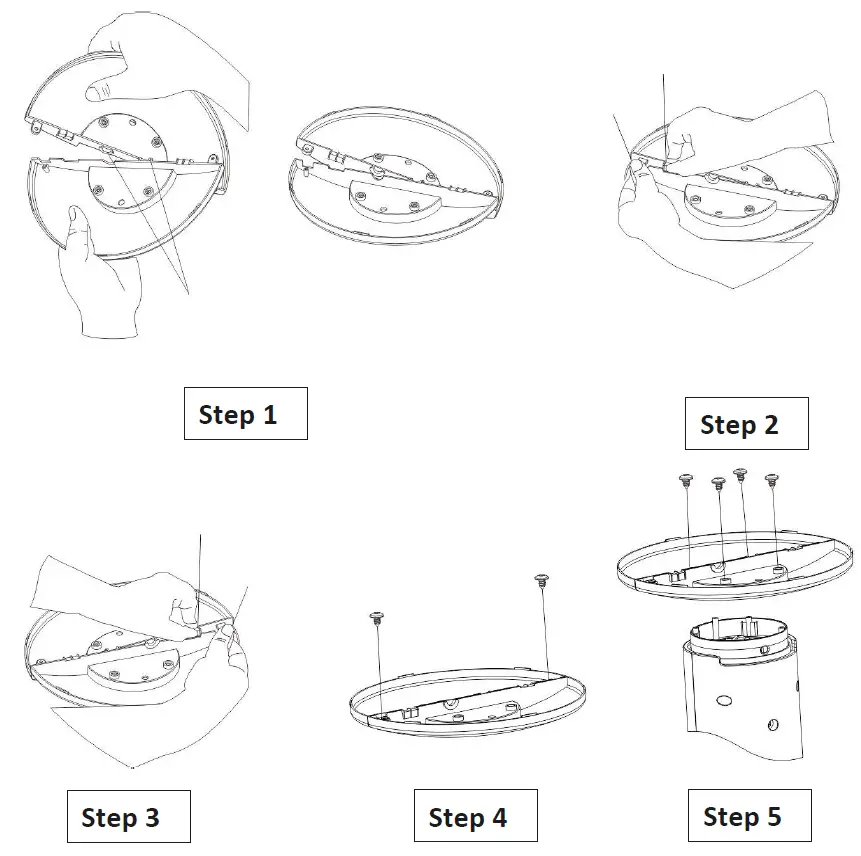 Step 1

Step 2

Step 3

Step 4

Step 5