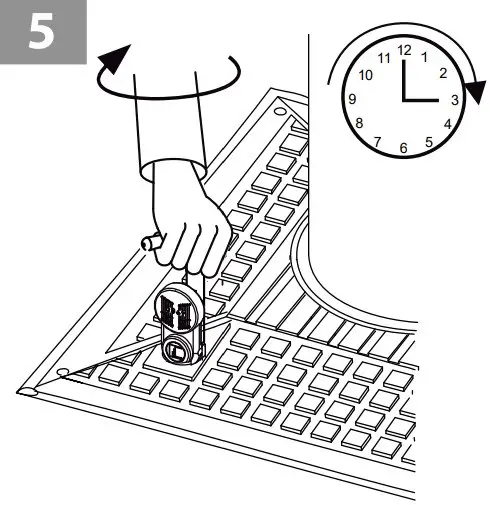 5

12
1
2
3
4
5
6
7
8
9
10
11