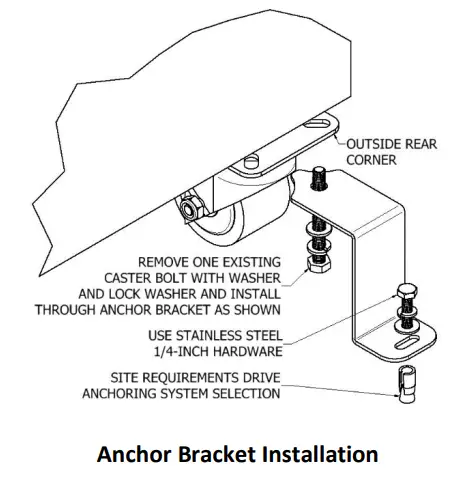 OUTSIDE REAR CORNER

REMOVE ONE EXISTING CASTER BOLT WITH WASHER AND LOCK WASHER AND INSTALL THROUGH ANCHOR BRACKET AS SHOWN

USE STAINLESS STEEL 1/4-INCH HARDWARE

SITE REQUIREMENTS DRIVE ANCHORING SYSTEM SELECTION

Anchor Bracket Installation