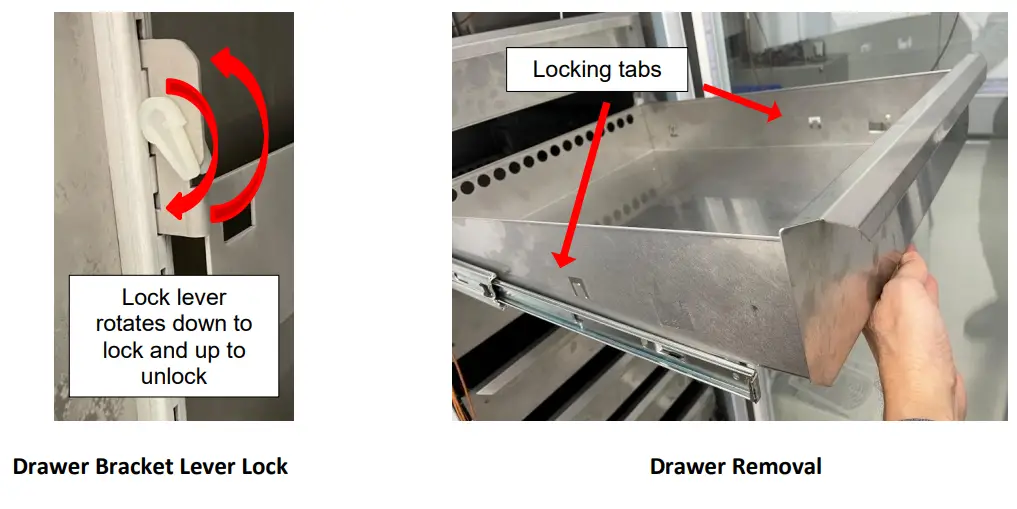 Lock lever rotates down to lock and up to unlock

Drawer Bracket Lever Lock

Locking tabs

Drawer Removal