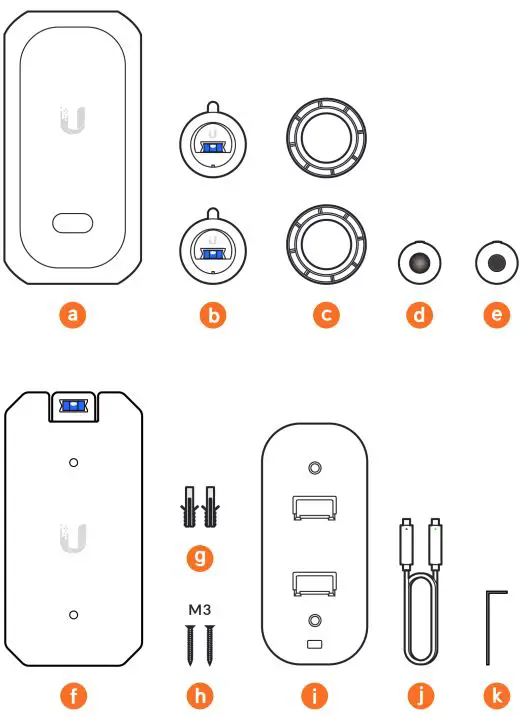 a b c d e

f g M3 h i j k