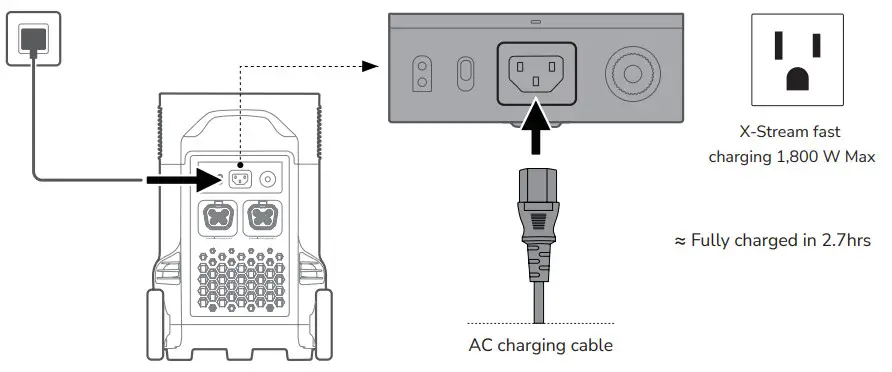 X-Stream fast charging 1,800 W Max

≈ Fully charged in 2.7hrs

AC charging cable