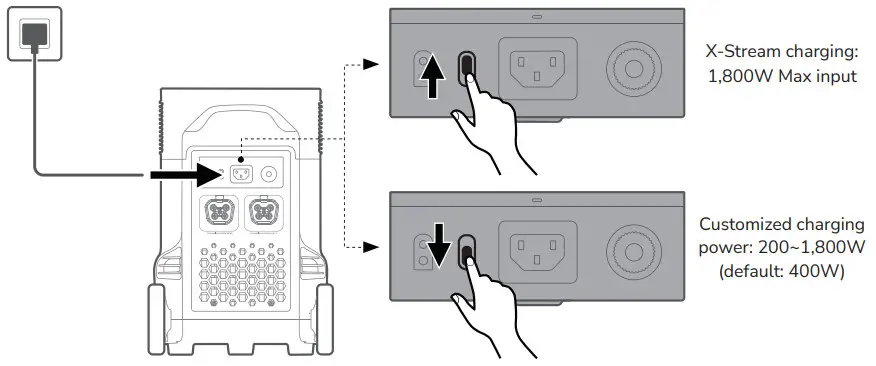 X-Stream charging:
1,800W Max input

Customized charging
power: 200~1,800W
(default: 400W)