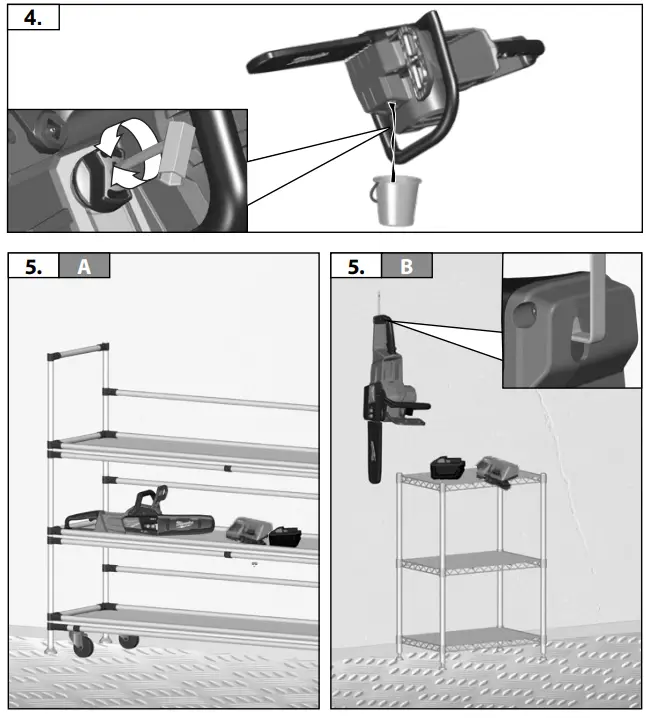 4.

5. A

5. B