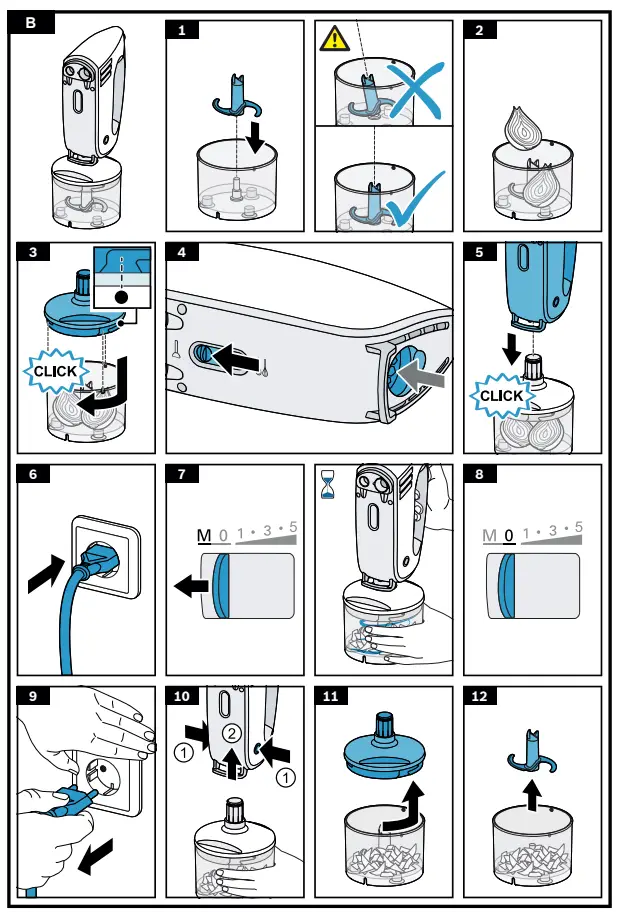 B

1

2

3

CLICK

4

5

CLICK

6

7

M 0 1 • 3 • 5

8

M 0 1 • 3 • 5

9

10

1

2

1

11

12