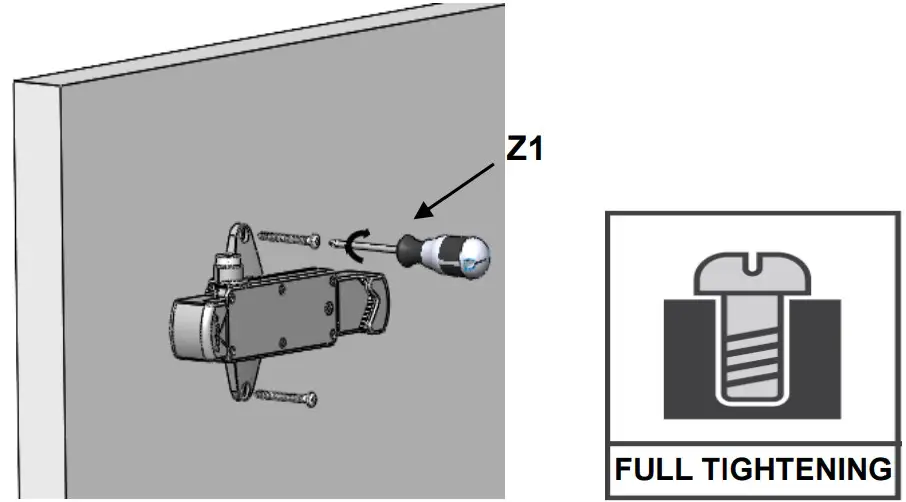 Z1

FULL TIGHTENING