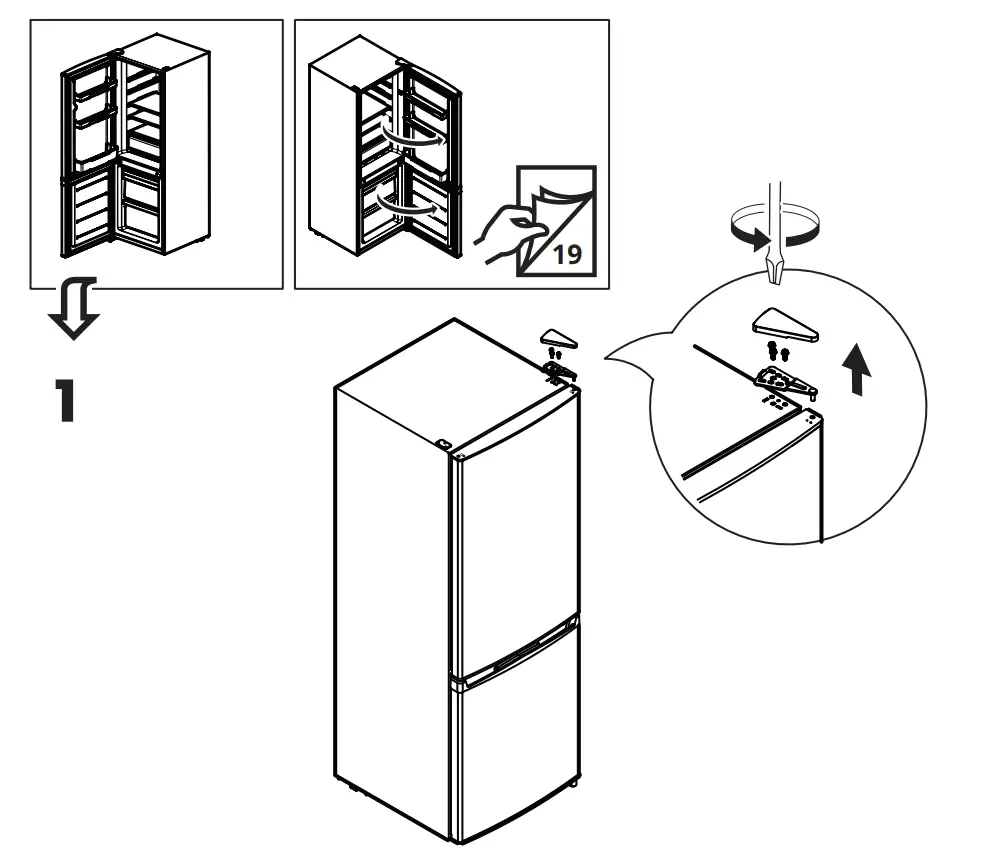 19

1