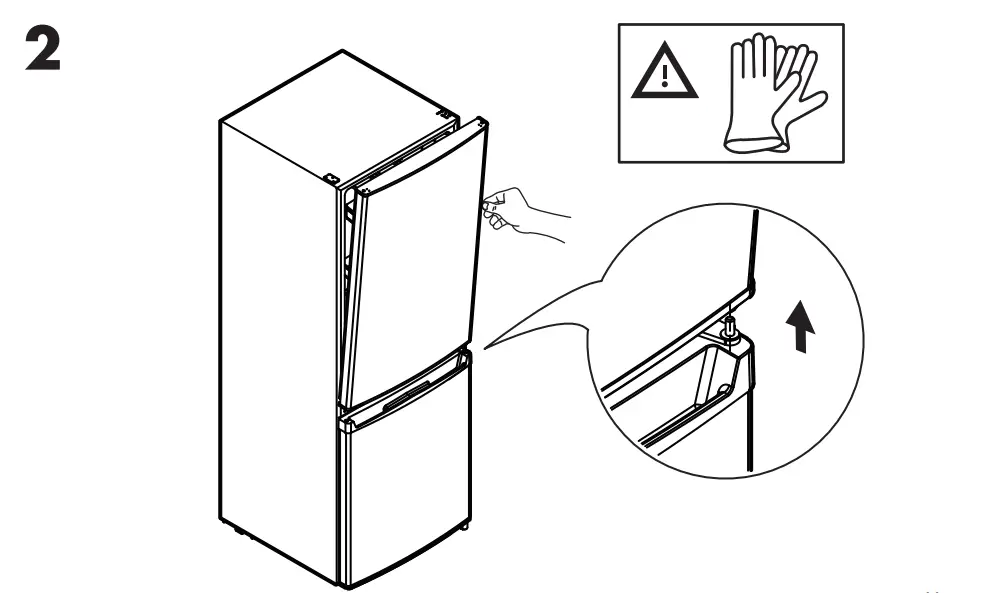 2