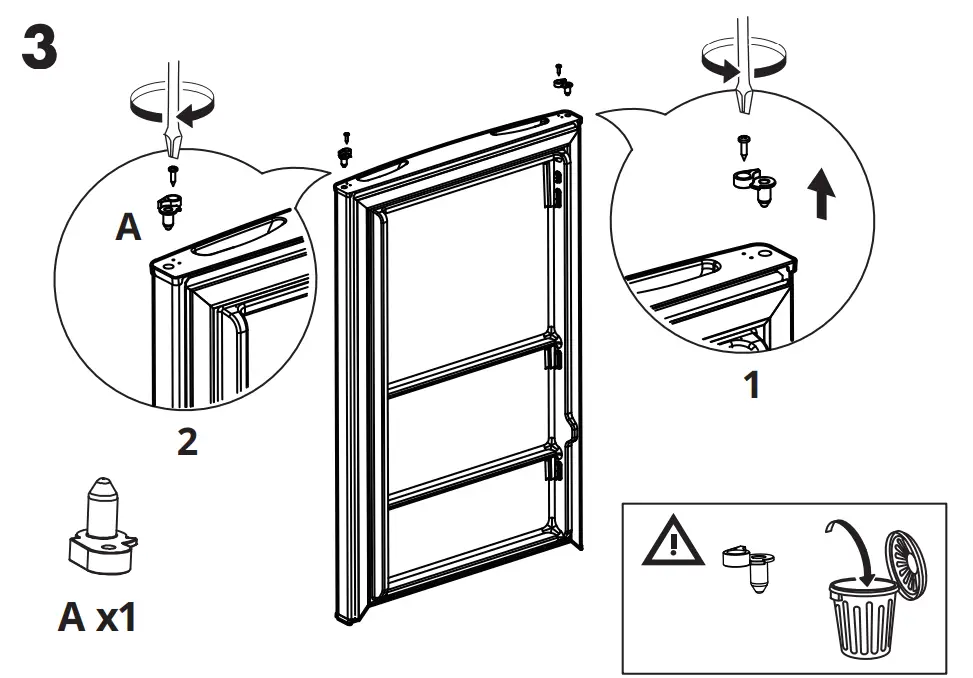 3

A

2

1

A x1