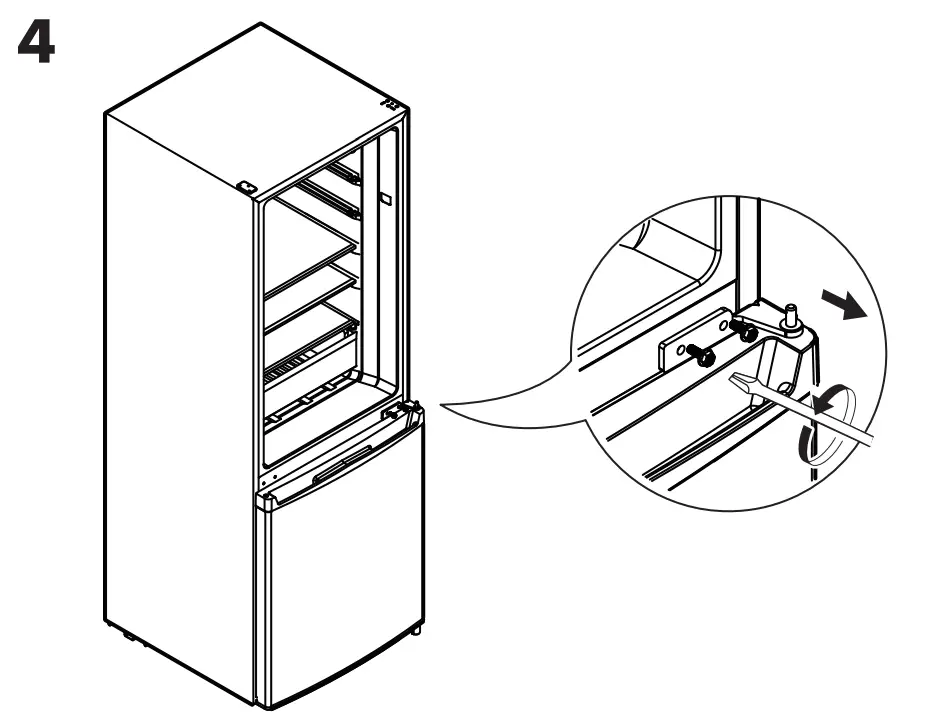 4