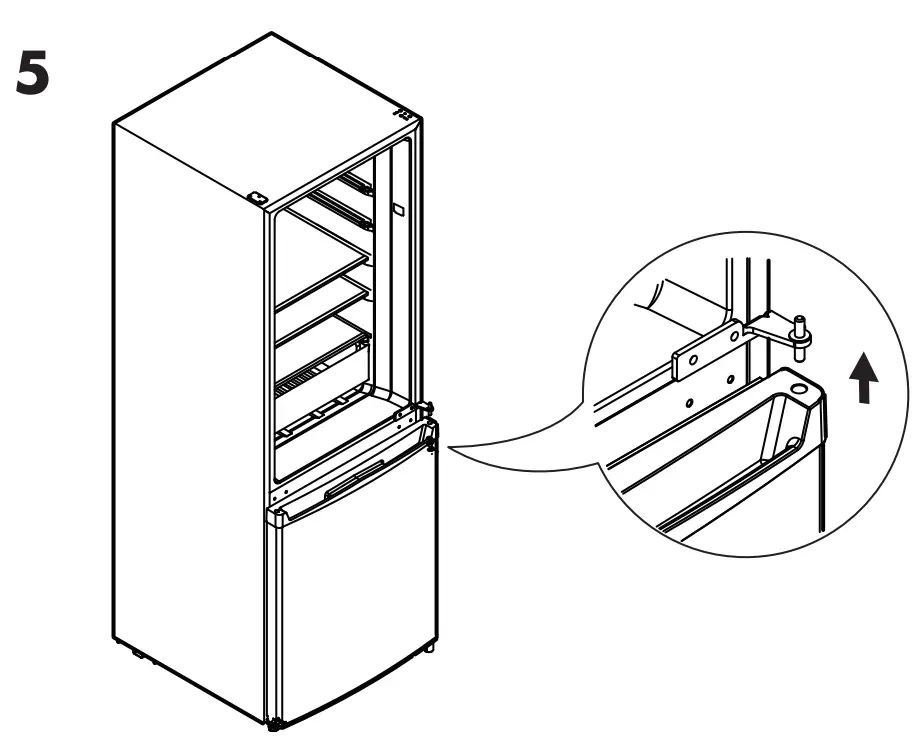 5