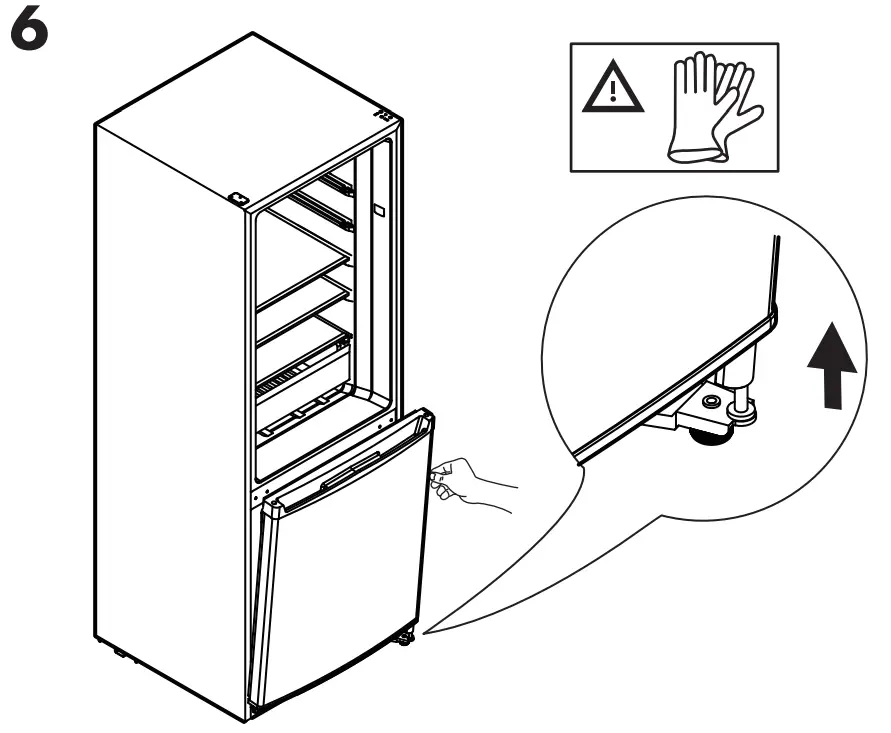 6