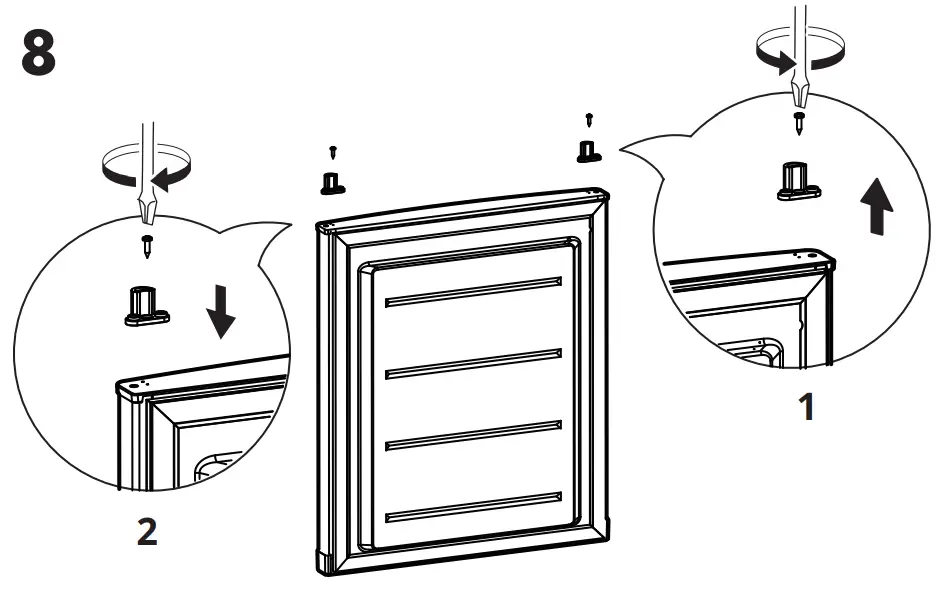 8

1

2