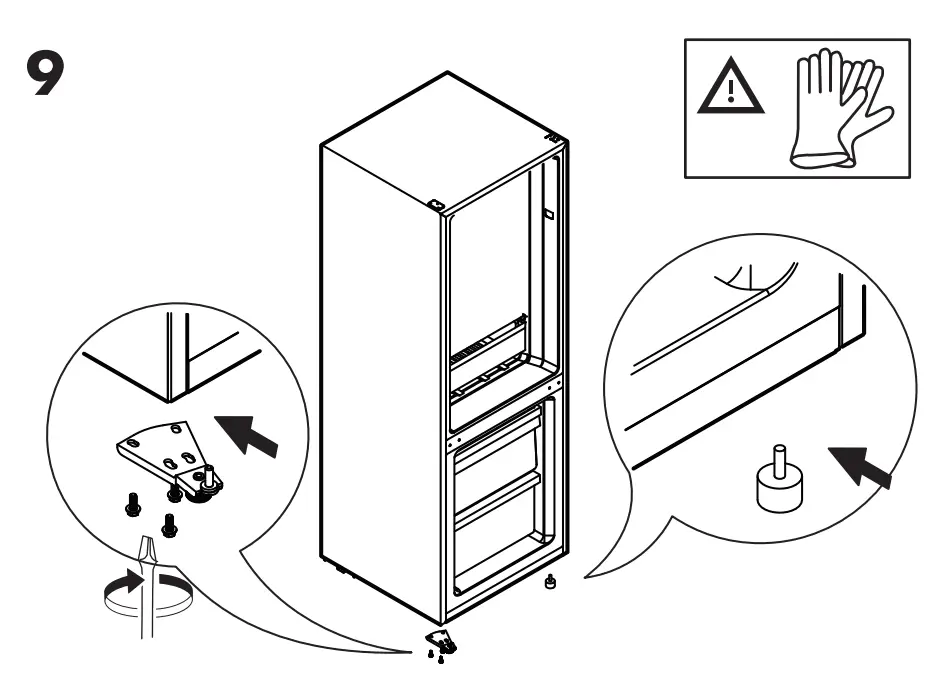 9