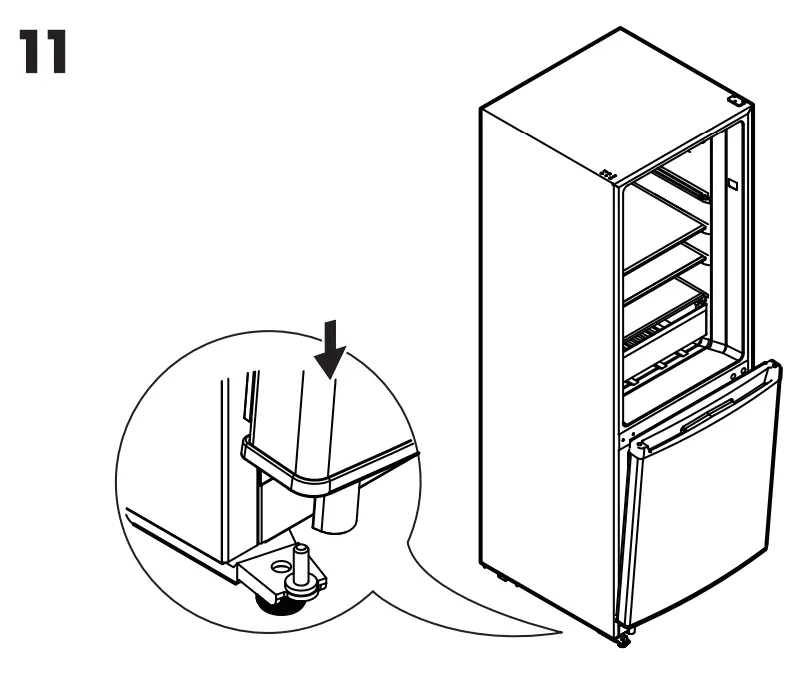 11