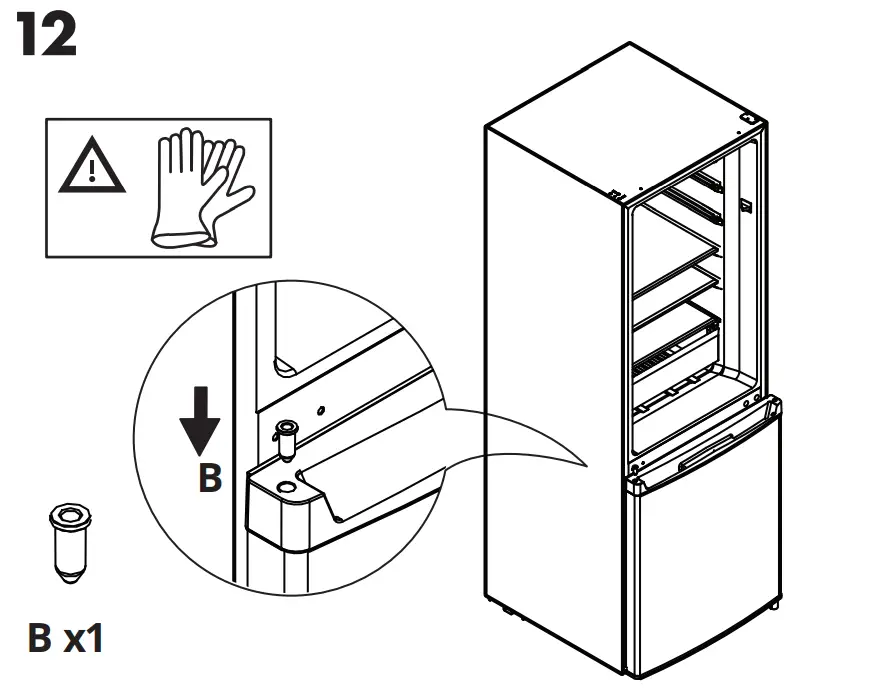 12

B

B x1