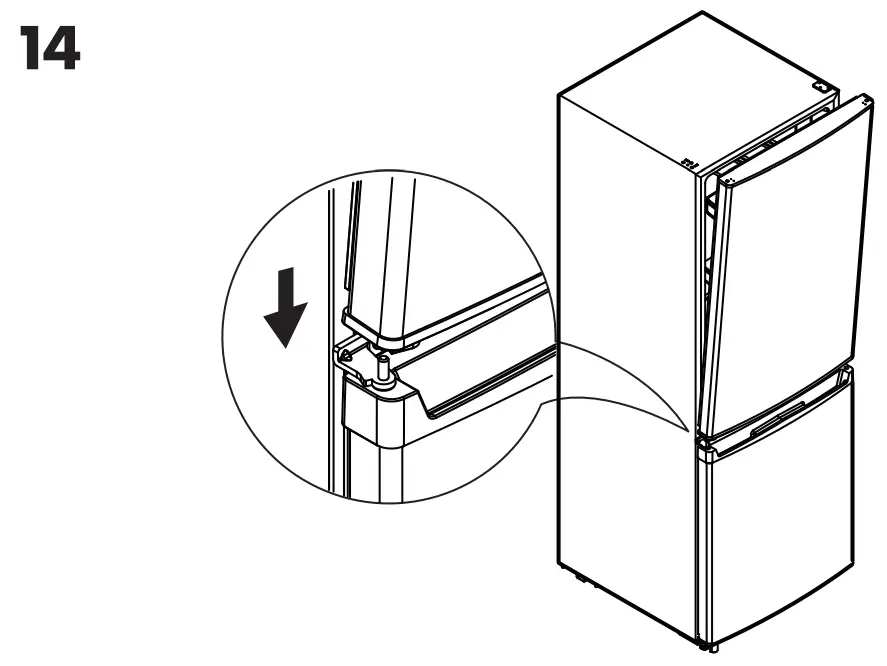 14