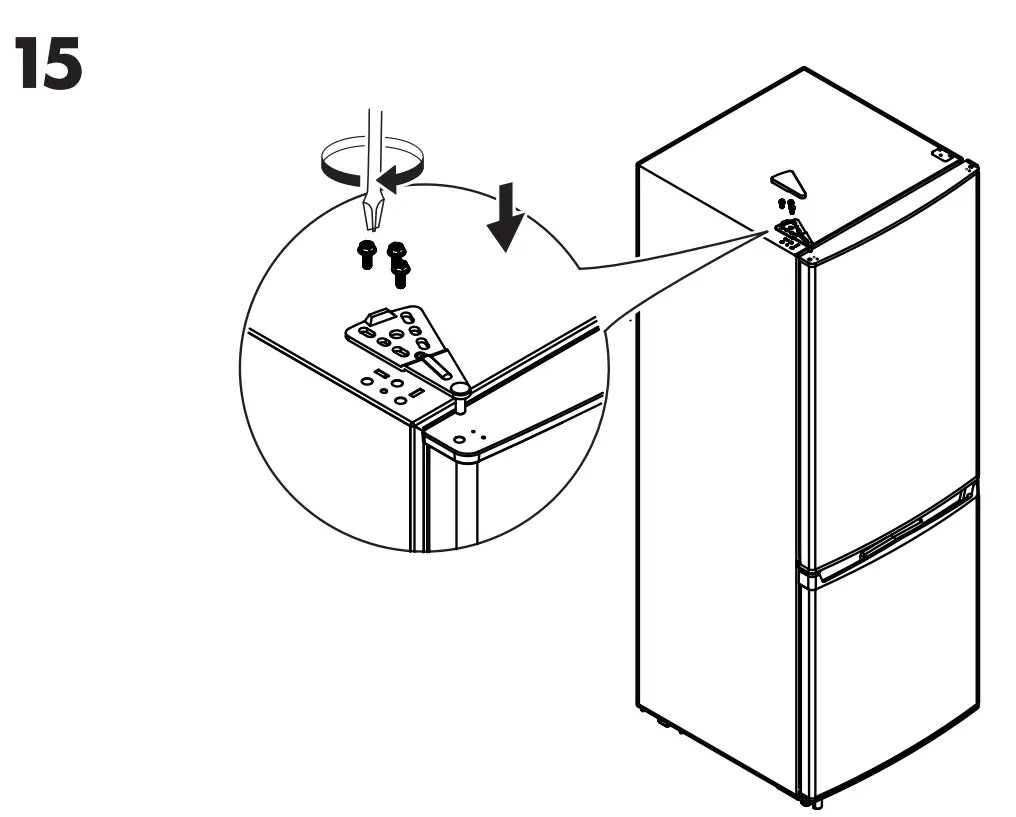 15