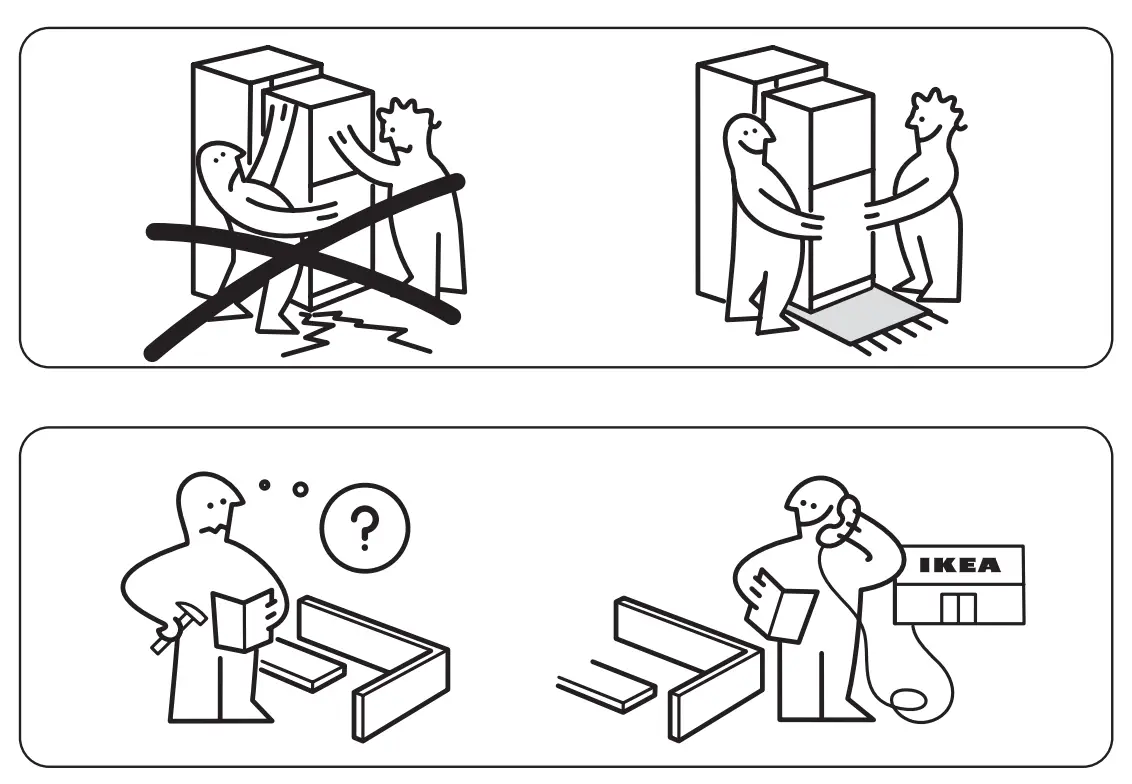 ?

IKEA