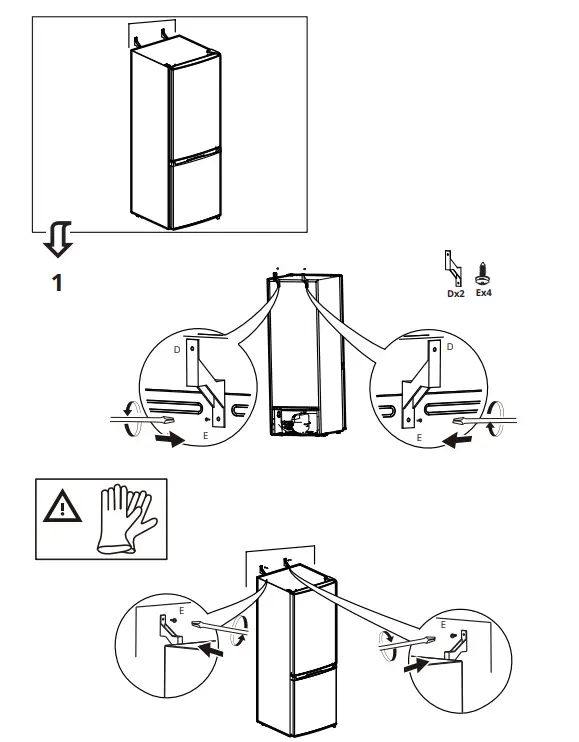 1

Dx2 Ex4

D

E

D

E

E

E