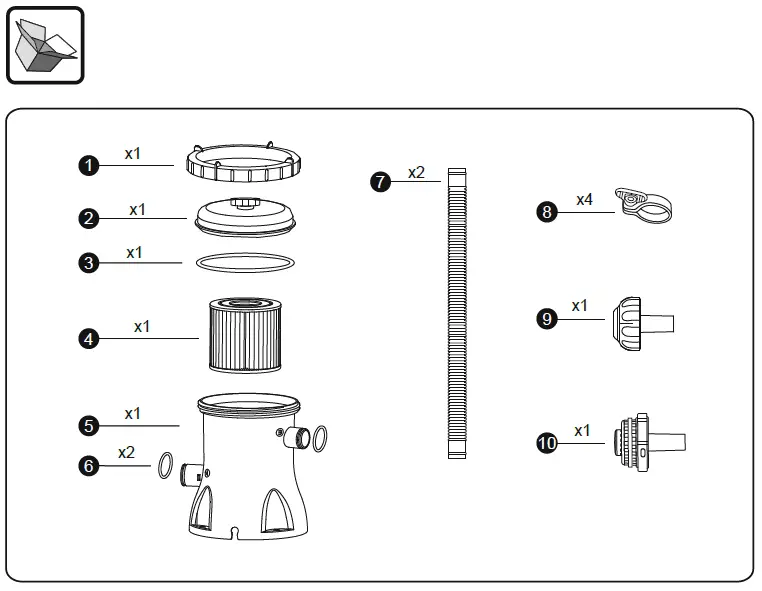 1 x1
2 x1
3 x1
4 x1
5 x1
6 x2
7 x2
8 x4
9 x1
10 x1