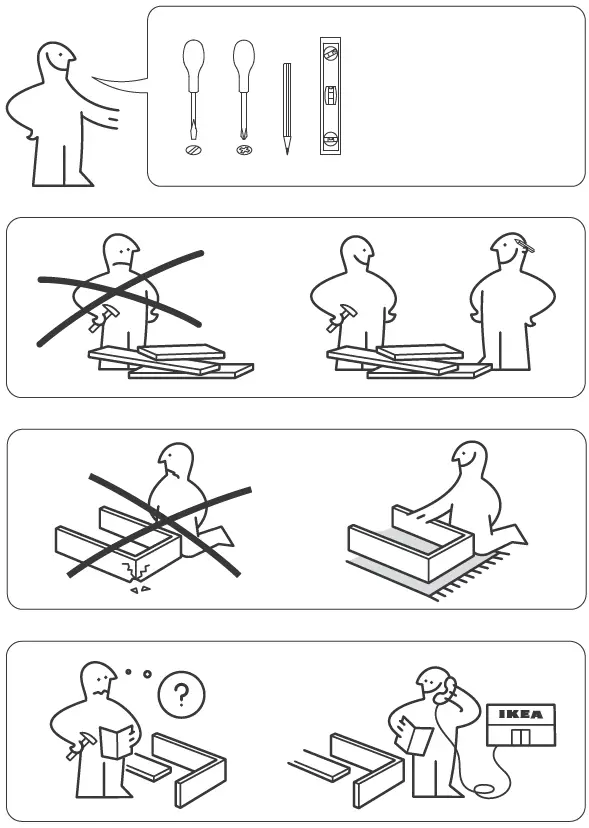 ?

IKEA