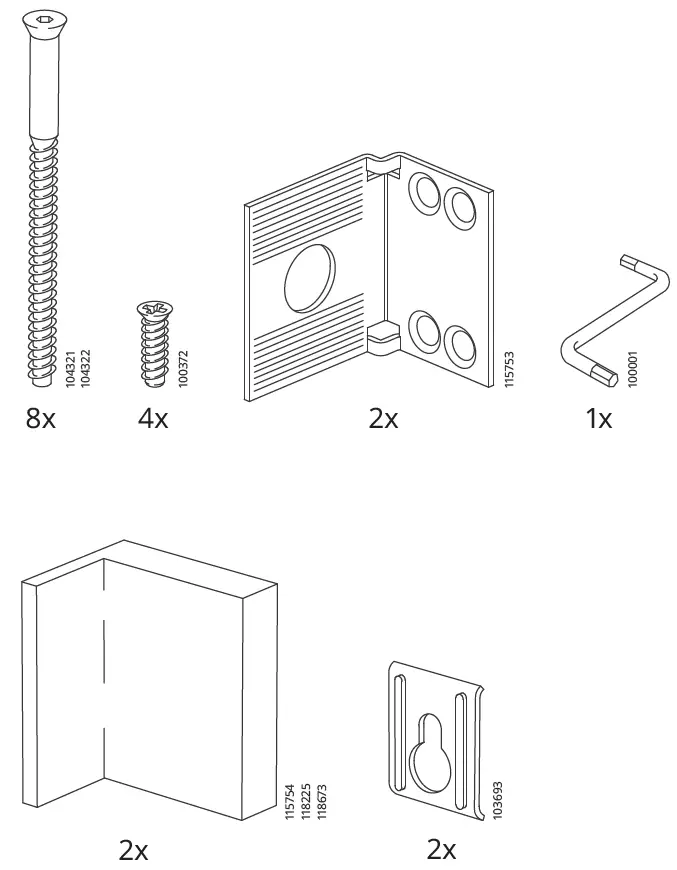 104321
104322
8x

100372
4x

115753
2x

100001
1x

115754
118225
118673
2x

103693
2x