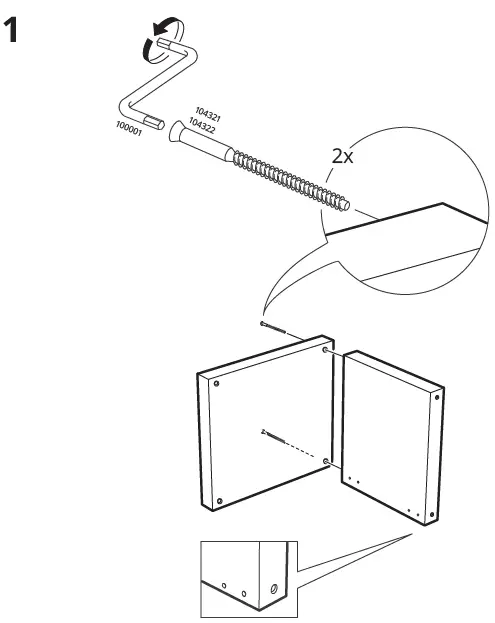 1

100001

104321
104322

2x