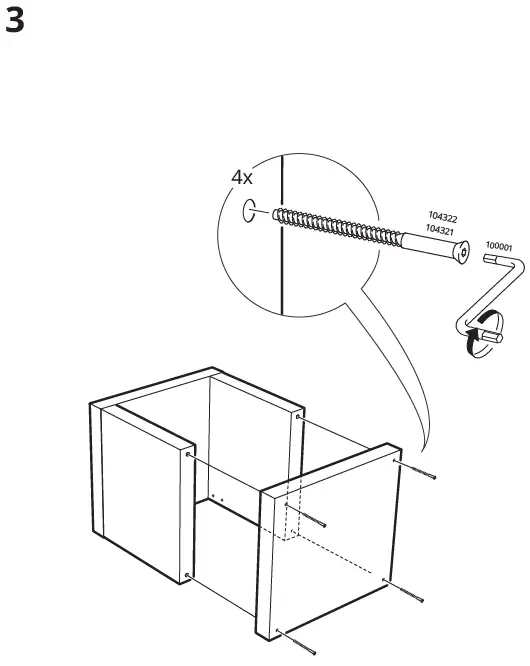 3

4x

104322
104321

100001