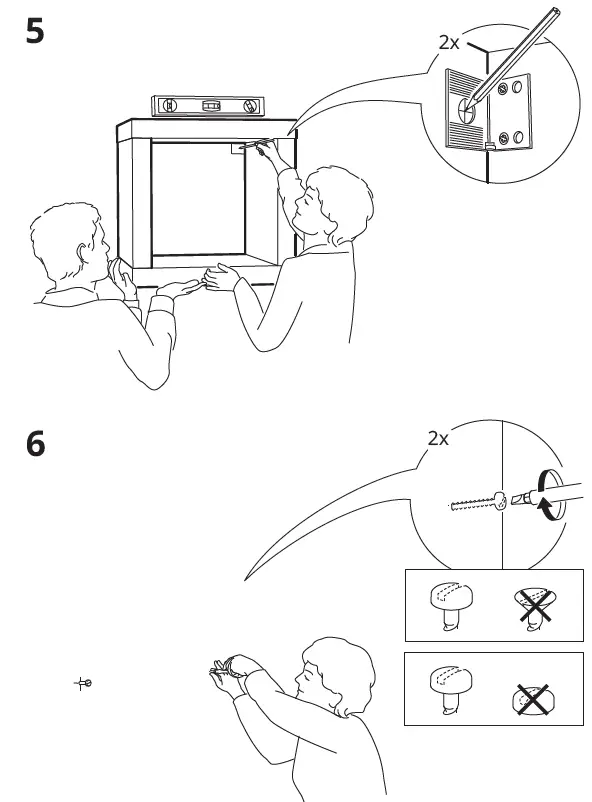 5

2x

6

2x