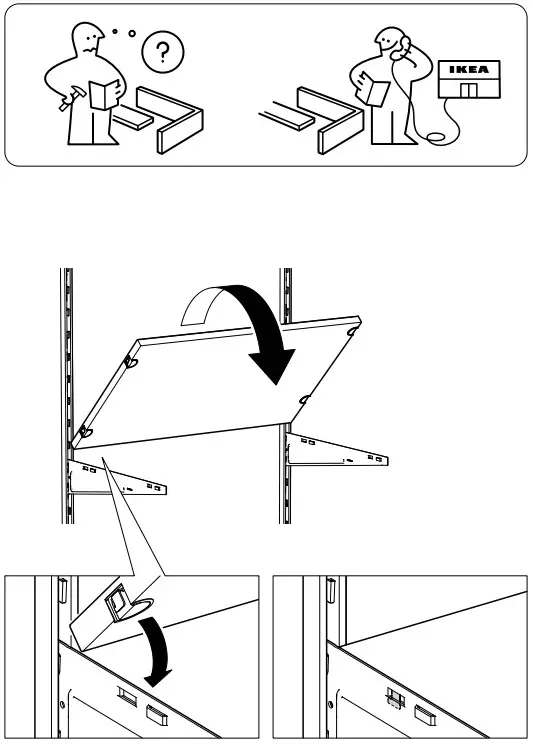 ?

IKEA