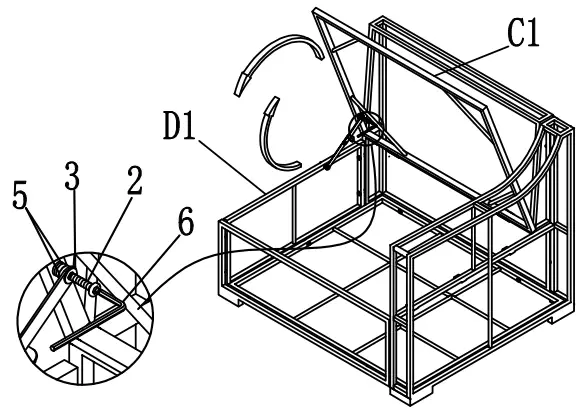 C1
D1
5
3
2
6